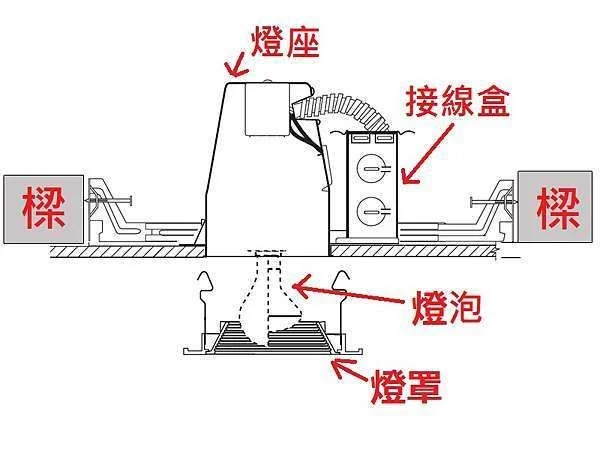 燈座

接線盒

樑

樑

燈泡

燈罩